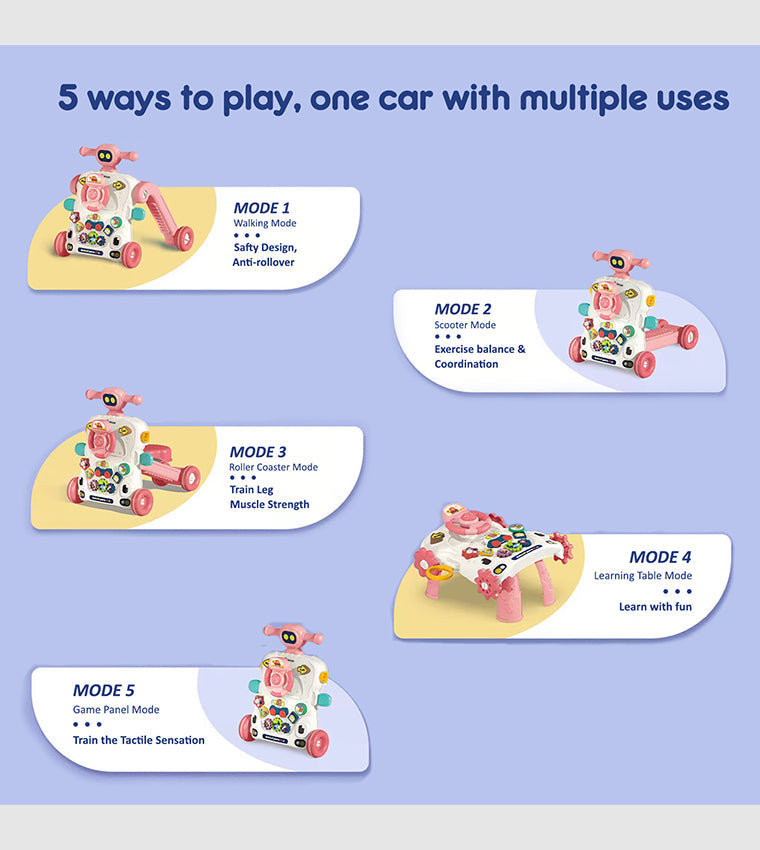 5 ways to play, one car with multiple uses

MODE 1
Walking Mode
• • •
Safty Design,
Anti-rollover

MODE 2
Scooter Mode
• • •
Exercise balance &
Coordination

MODE 3
Roller Coaster Mode
• • •
Train Leg
Muscle Strength

MODE 4
Learning Table Mode
• • •
Learn with fun

MODE 5
Game Panel Mode
• • •
Train the Tactile Sensation