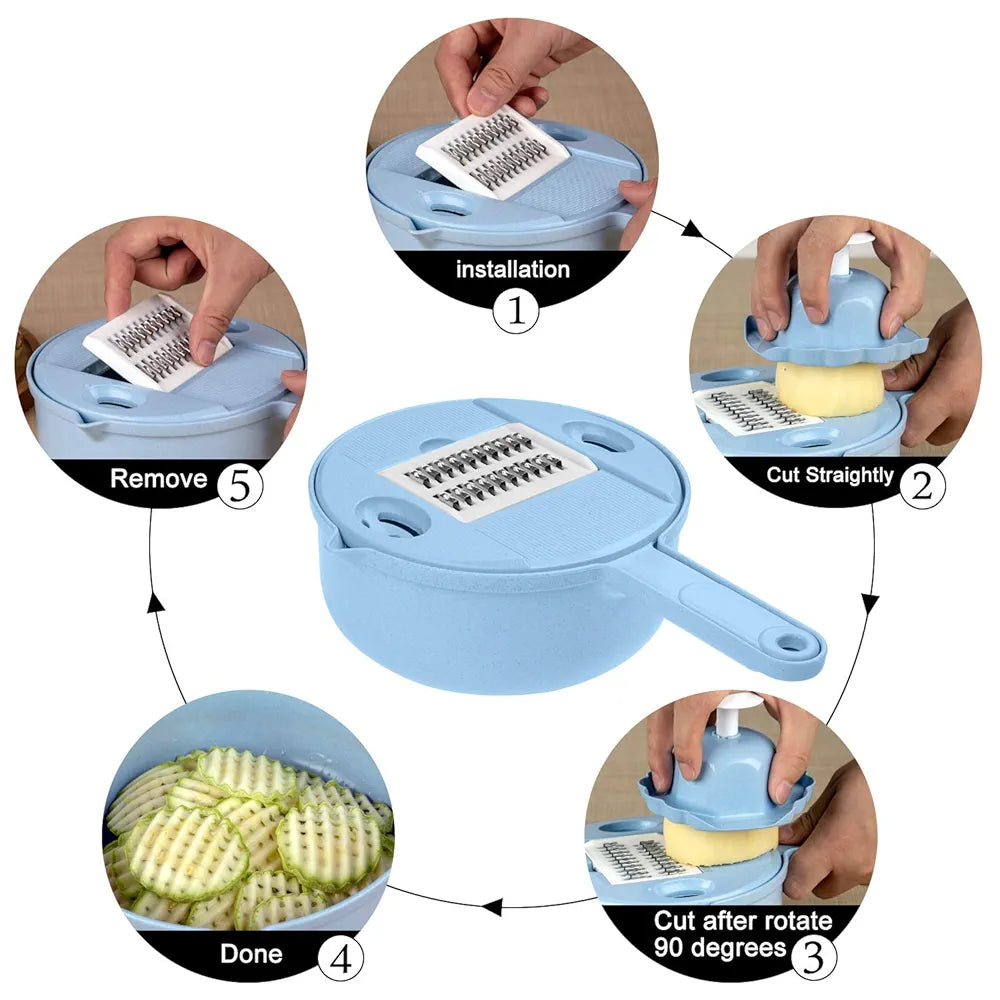 installation
1

Cut Straightly 2

Cut after rotate 90 degrees 3

Done 4

Remove 5