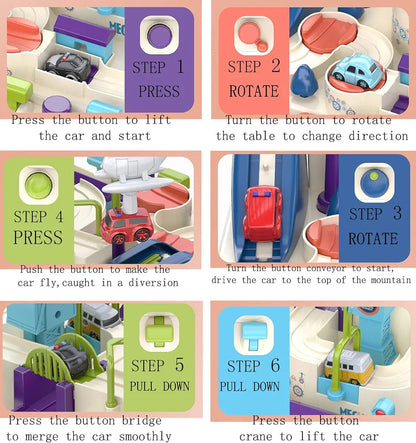 STEP 1
PRESS

Press the button to lift the car and start

STEP 2
ROTATE

Turn the button to rotate the table to change direction

STEP 4
PRESS

Push the button to make the car fly,caught in a diversion

STEP 3
ROTATE

Turn the button conveyor to start, drive the car to the top of the mountain

STEP 5
PULL DOWN

Press the button bridge to merge the car smoothly

STEP 6
PULL DOWN

Press the button crane to lift the car