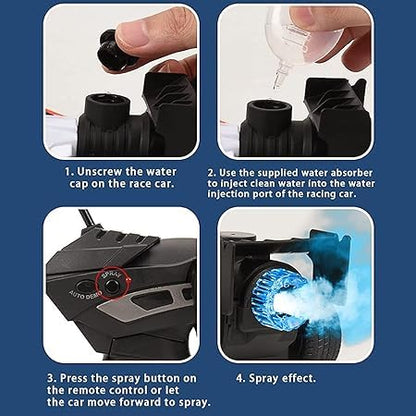 1. Unscrew the water cap on the race car.

2. Use the supplied water absorber to inject clean water into the water injection port of the racing car.

AUTO DEMO

SPRAY

3. Press the spray button on the remote control or let the car move forward to spray.

4. Spray effect.